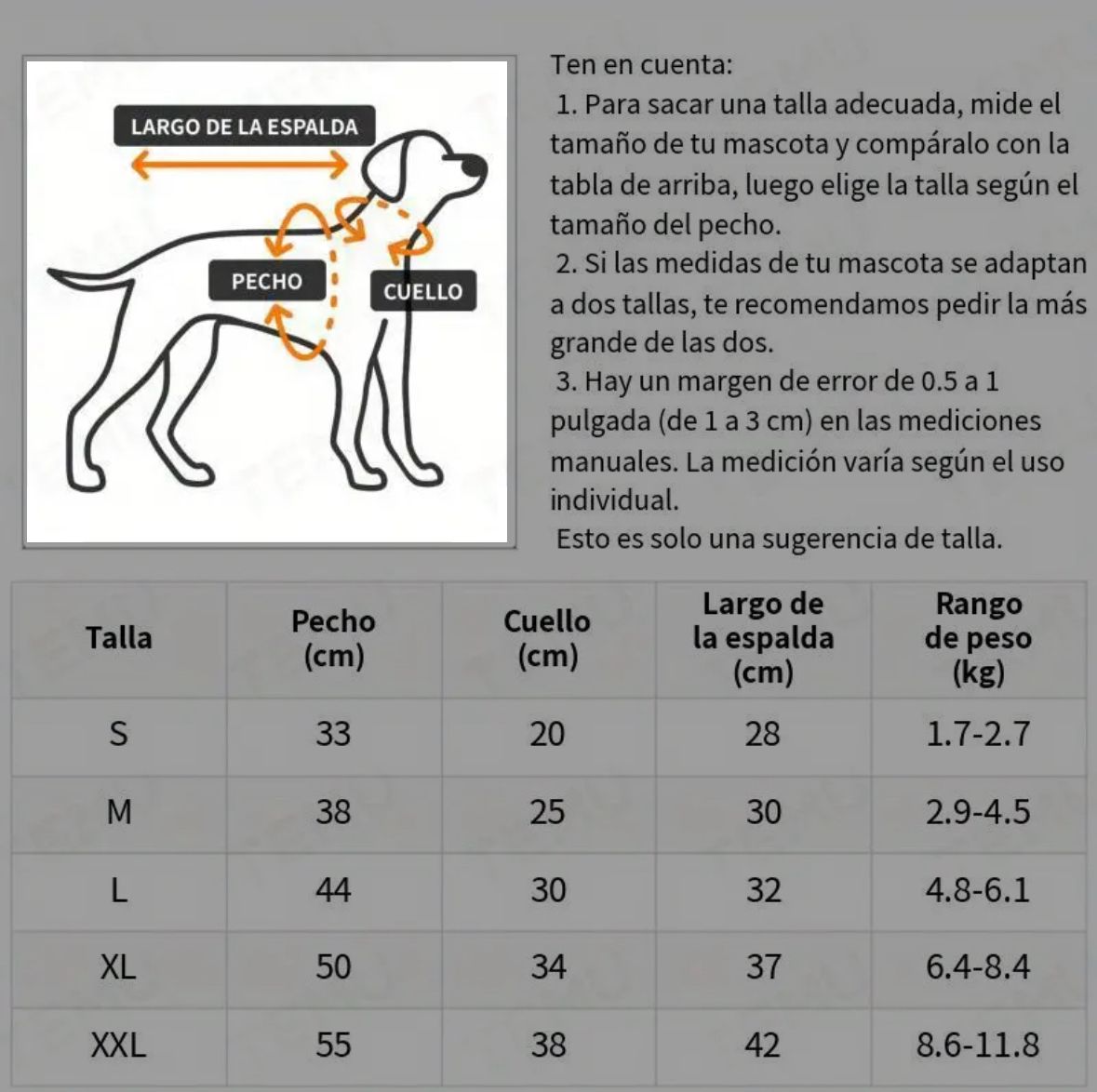 LARGO DE LA ESPALDA

PECHO

CUELLO

Ten en cuenta:
1. Para sacar una talla adecuada, mide el tamaño de tu mascota y compáralo con la tabla de arriba, luego elige la talla según el tamaño del pecho.
2. Si las medidas de tu mascota se adaptan a dos tallas, te recomendamos pedir la más grande de las dos.
3. Hay un margen de error de 0.5 a 1 pulgada (de 1 a 3 cm) en las mediciones manuales. La medición varía según el uso individual.
Esto es solo una sugerencia de talla.

| Talla | Pecho (cm) | Cuello (cm) | Largo de la espalda (cm) | Rango de peso (kg) |
|---|---|---|---|---|
| S | 33 | 20 | 28 | 1.7-2.7 |
| M | 38 | 25 | 30 | 2.9-4.5 |
| L | 44 | 30 | 32 | 4.8-6.1 |
| XL | 50 | 34 | 37 | 6.4-8.4 |
| XXL | 55 | 38 | 42 | 8.6-11.8 |